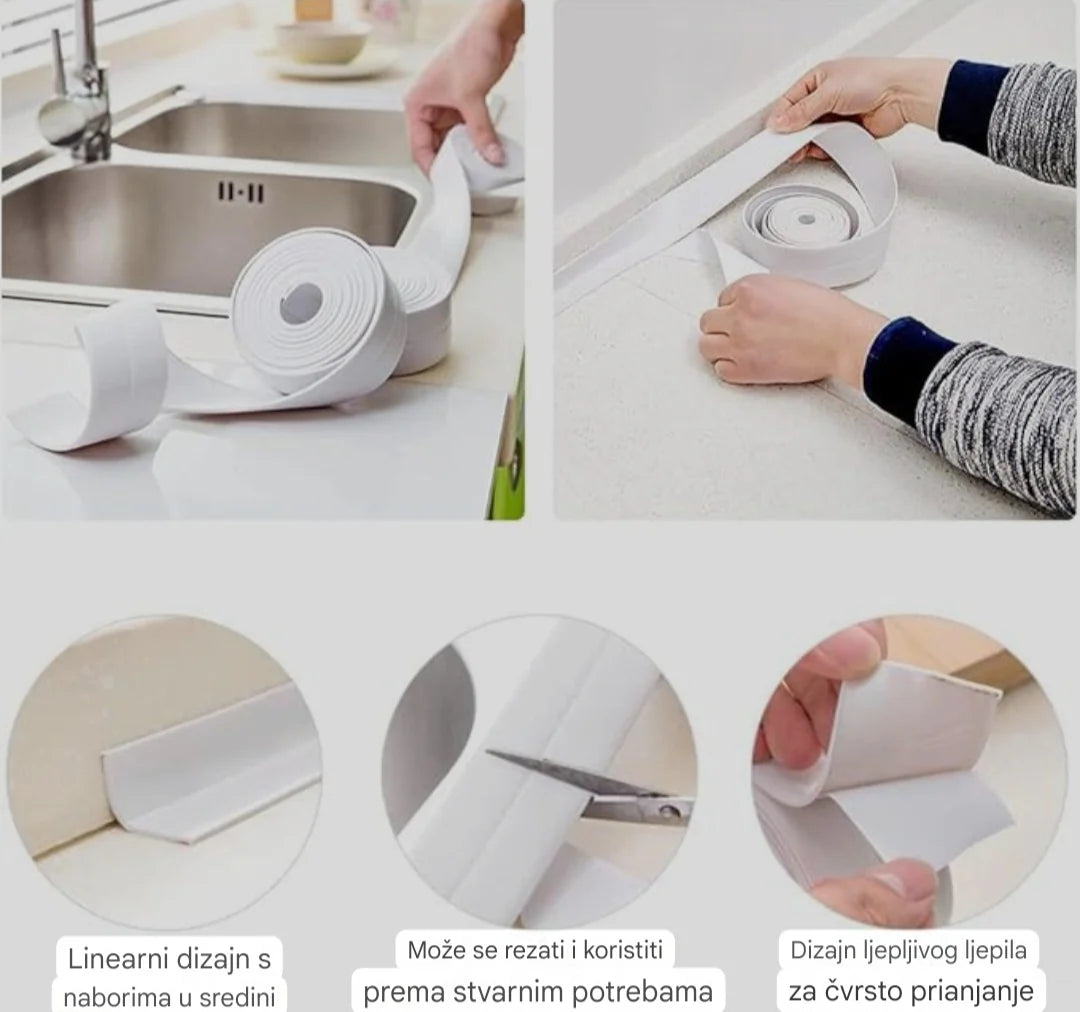 Linearni dizajn s naborima u sredini

Može se rezati i koristiti prema stvarnim potrebama

Dizajn ljepljivog ljepila za čvrsto prianjanje