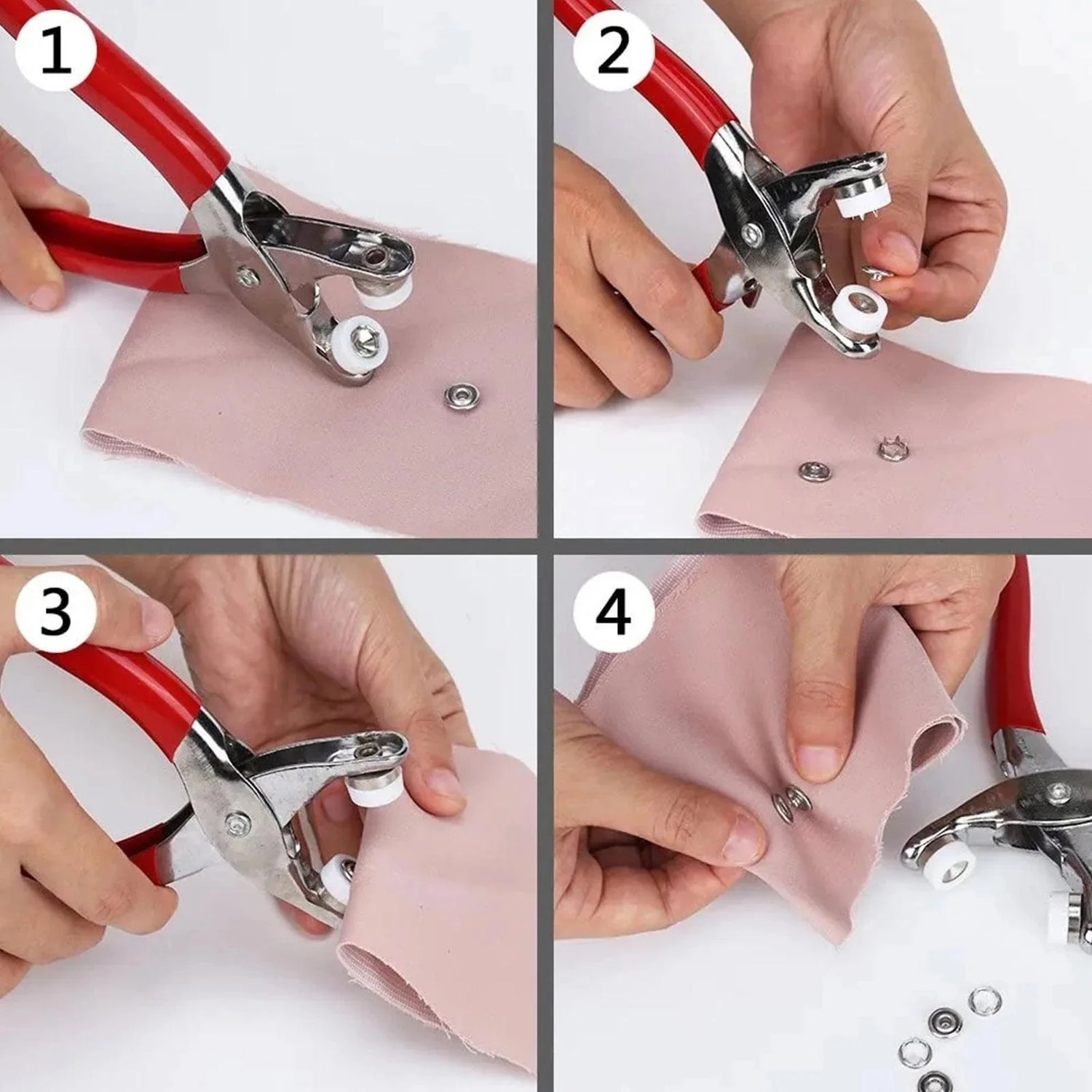 1

2

3

4